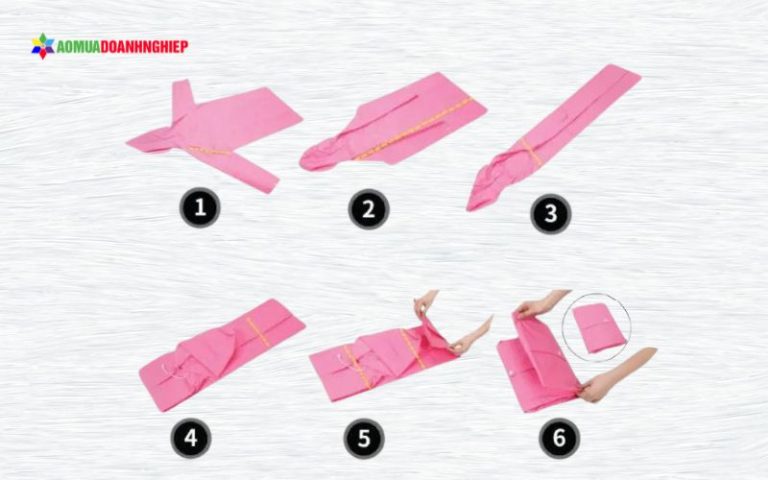 AOMUADOANHNGHIEP

1

2

3

4

5

6